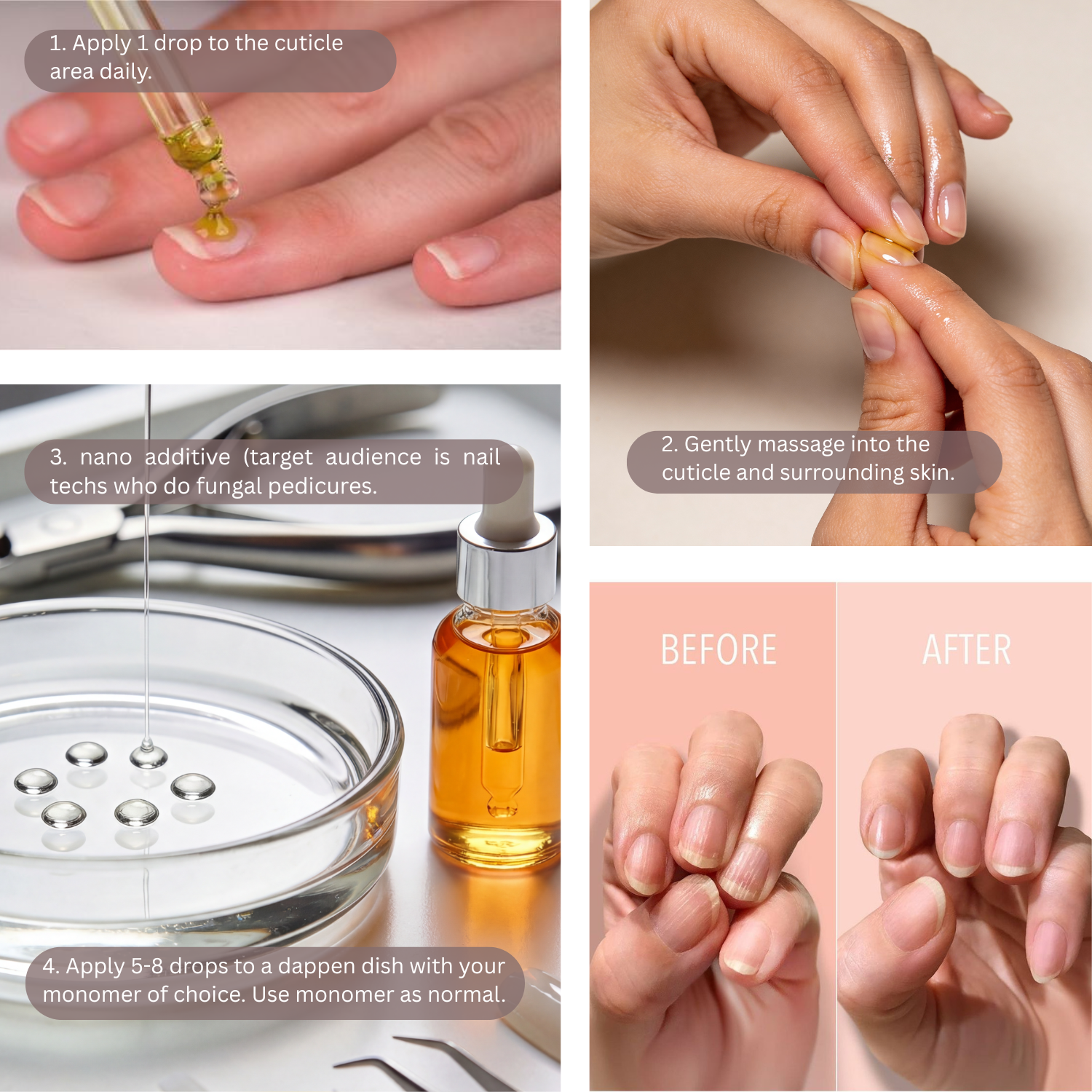 1. Apply 1 drop to the cuticle area daily.

2. Gently massage into the cuticle and surrounding skin.

3. nano additive (target audience is nail techs who do fungal pedicures.

4. Apply 5-8 drops to a dappen dish with your monomer of choice. Use monomer as normal.

BEFORE

AFTER